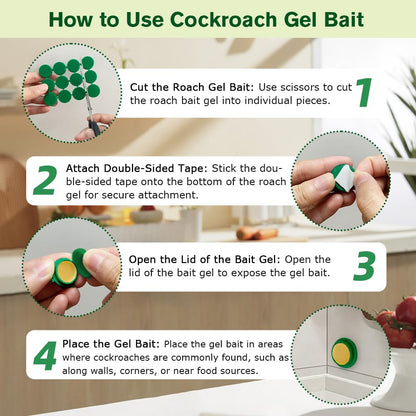 How to Use Cockroach Gel Bait

Cut the Roach Gel Bait: Use scissors to cut the roach bait gel into individual pieces.

1

2

Attach Double-Sided Tape: Stick the double-sided tape onto the bottom of the roach gel for secure attachment.

Open the Lid of the Bait Gel: Open the lid of the bait gel to expose the gel bait.

3

4

Place the Gel Bait: Place the gel bait in areas where cockroaches are commonly found, such as along walls, corners, or near food sources.