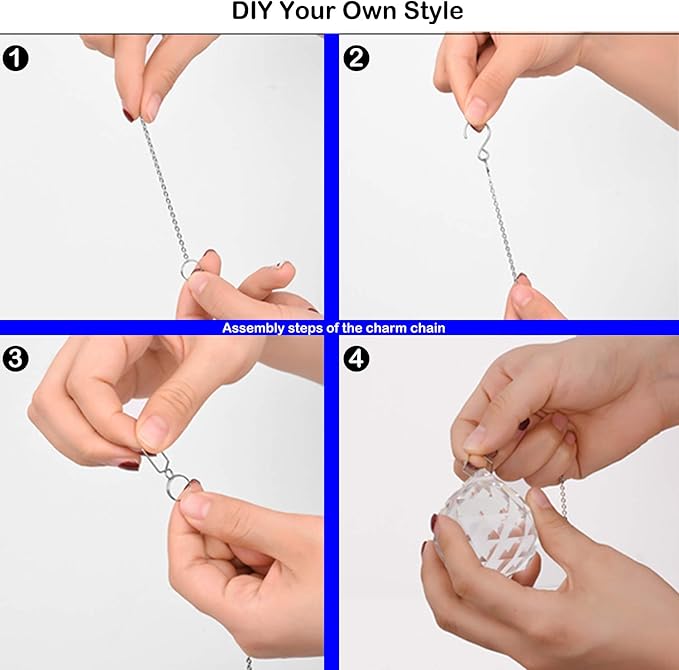 DIY Your Own Style

1

2

Assembly steps of the charm chain

3

4