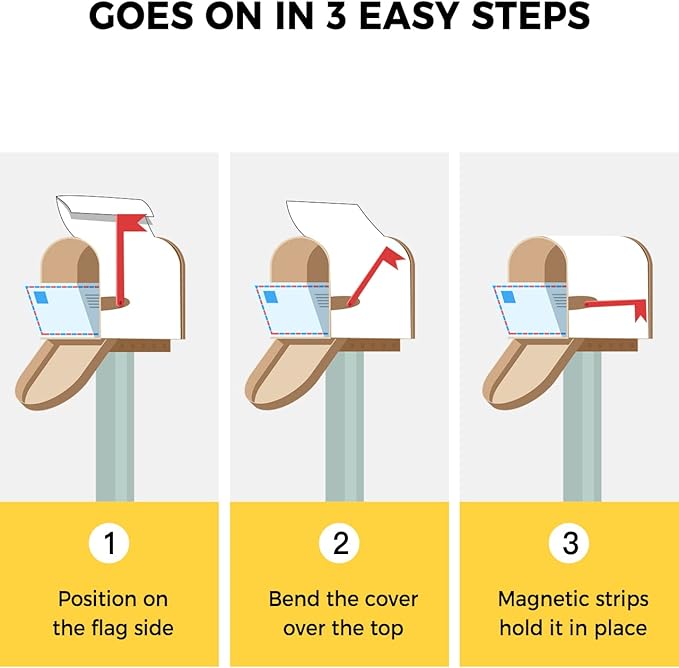 GOES ON IN 3 EASY STEPS

1

Position on the flag side

2

Bend the cover over the top

3

Magnetic strips hold it in place