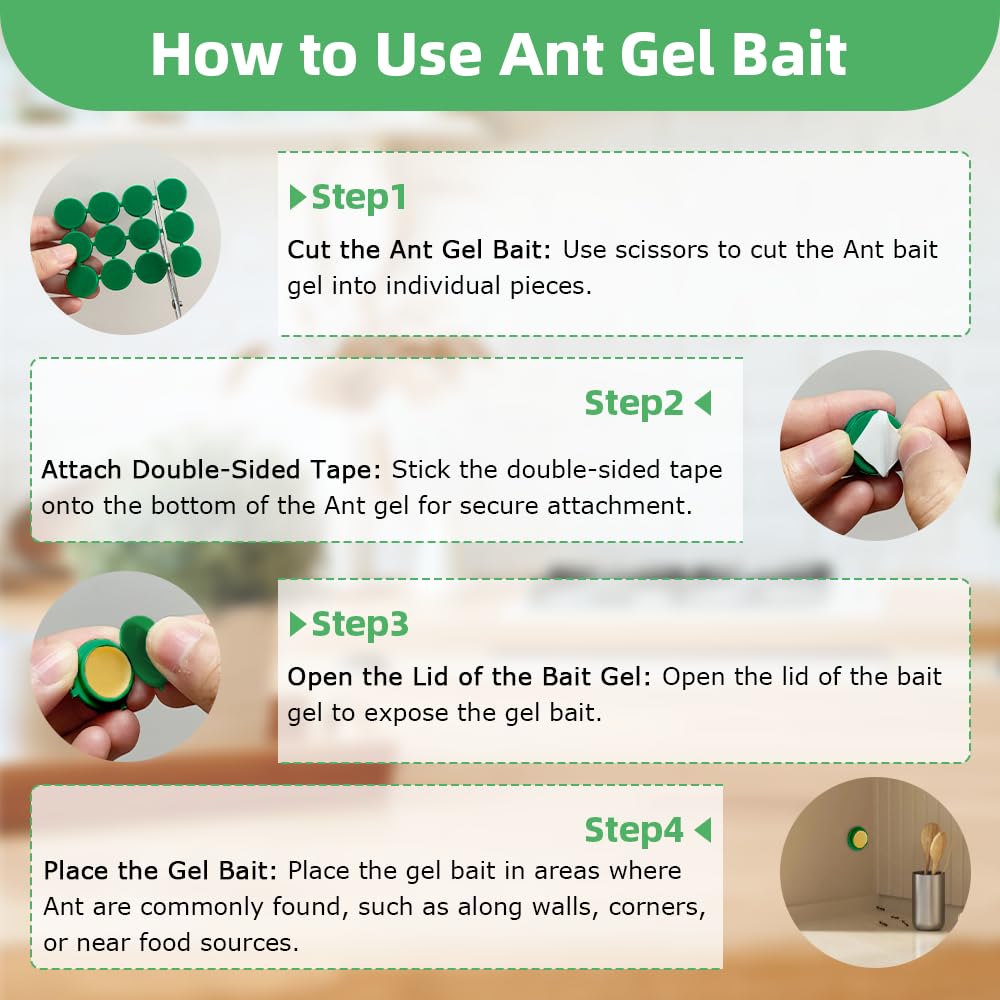 How to Use Ant Gel Bait

Step1

Cut the Ant Gel Bait: Use scissors to cut the Ant bait gel into individual pieces.

Step2

Attach Double-Sided Tape: Stick the double-sided tape onto the bottom of the Ant gel for secure attachment.

Step3

Open the Lid of the Bait Gel: Open the lid of the bait gel to expose the gel bait.

Step4

Place the Gel Bait: Place the gel bait in areas where Ant are commonly found, such as along walls, corners, or near food sources.