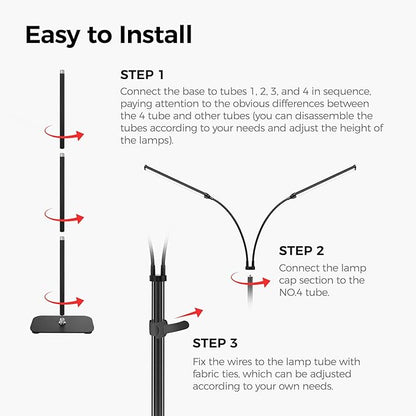 Easy to Install

STEP 1
Connect the base to tubes 1, 2, 3, and 4 in sequence, paying attention to the obvious differences between the 4 tube and other tubes (you can disassemble the tubes according to your needs and adjust the height of the lamps).

STEP 2
Connect the lamp cap section to the NO.4 tube.

STEP 3
Fix the wires to the lamp tube with fabric ties, which can be adjusted according to your own needs.