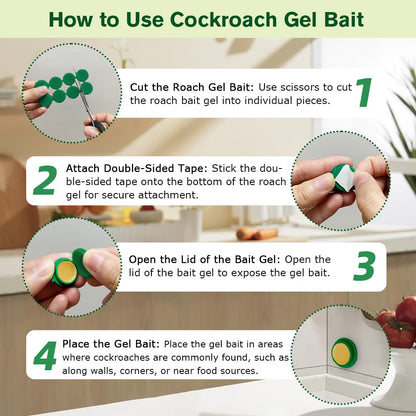 How to Use Cockroach Gel Bait

Cut the Roach Gel Bait: Use scissors to cut the roach bait gel into individual pieces.

1

2

Attach Double-Sided Tape: Stick the double-sided tape onto the bottom of the roach gel for secure attachment.

Open the Lid of the Bait Gel: Open the lid of the bait gel to expose the gel bait.

3

4

Place the Gel Bait: Place the gel bait in areas where cockroaches are commonly found, such as along walls, corners, or near food sources.