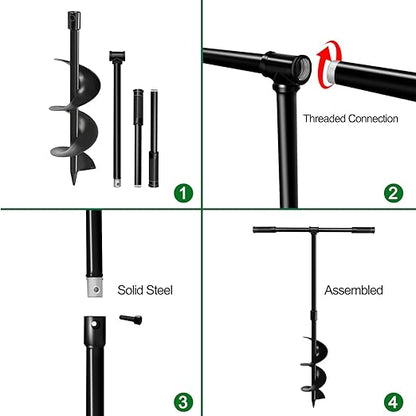 1

Threaded Connection

2

Solid Steel

3

Assembled

4