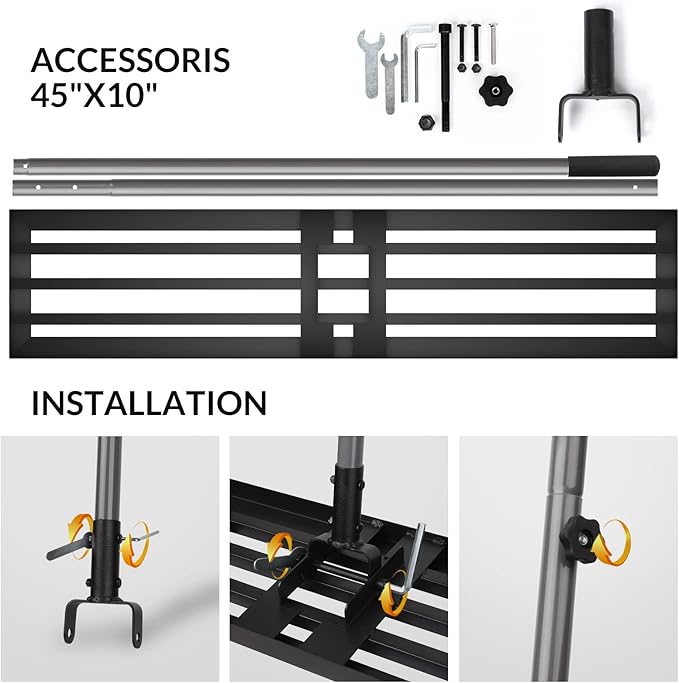 ACCESSORIS
45"X10"

INSTALLATION