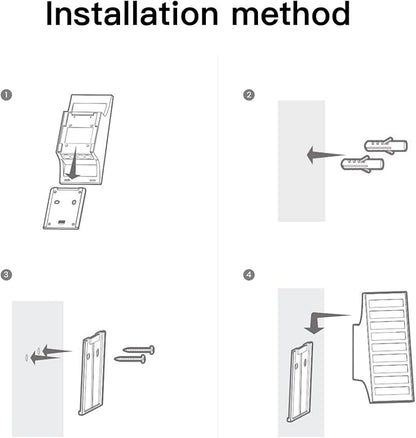 Installation method

1

2

3

4