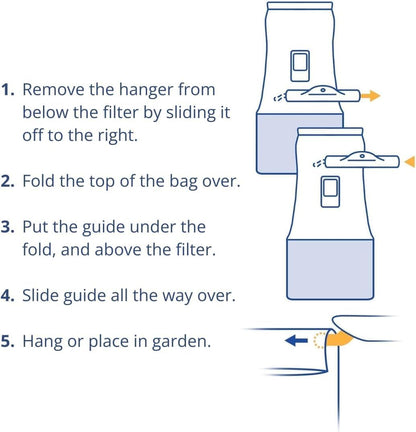 1. Remove the hanger from below the filter by sliding it off to the right.

2. Fold the top of the bag over.

3. Put the guide under the fold, and above the filter.

4. Slide guide all the way over.

5. Hang or place in garden.