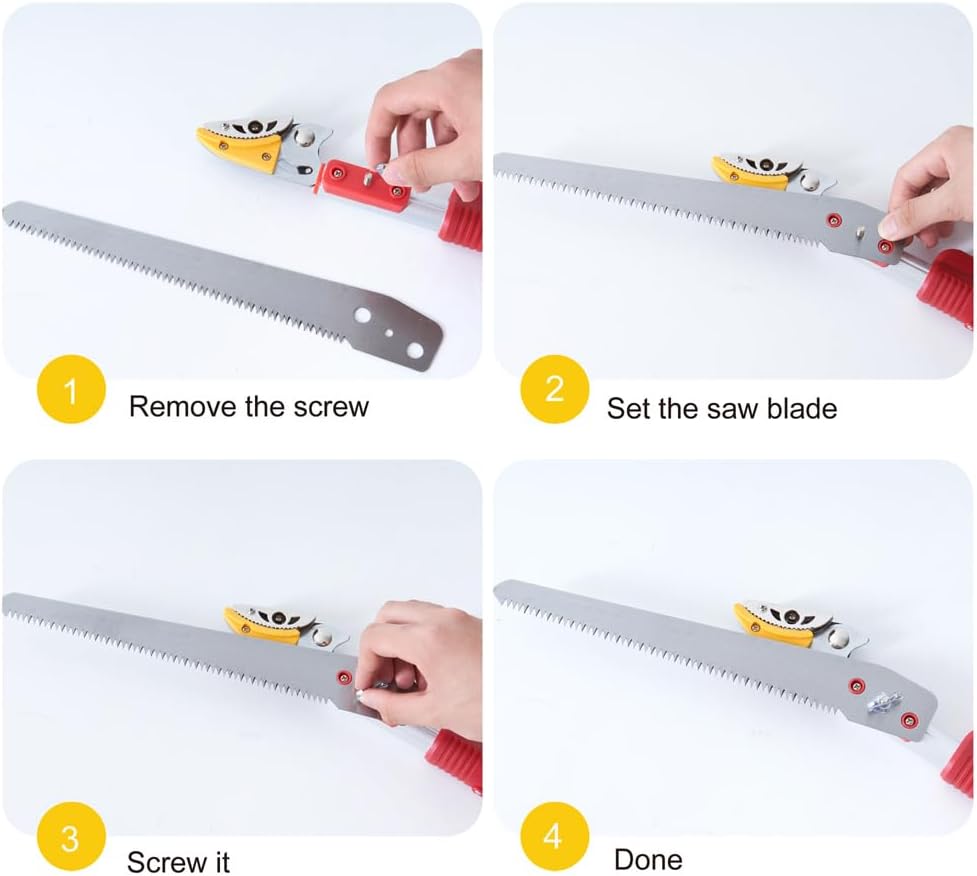 1 Remove the screw

2 Set the saw blade

3 Screw it

4 Done