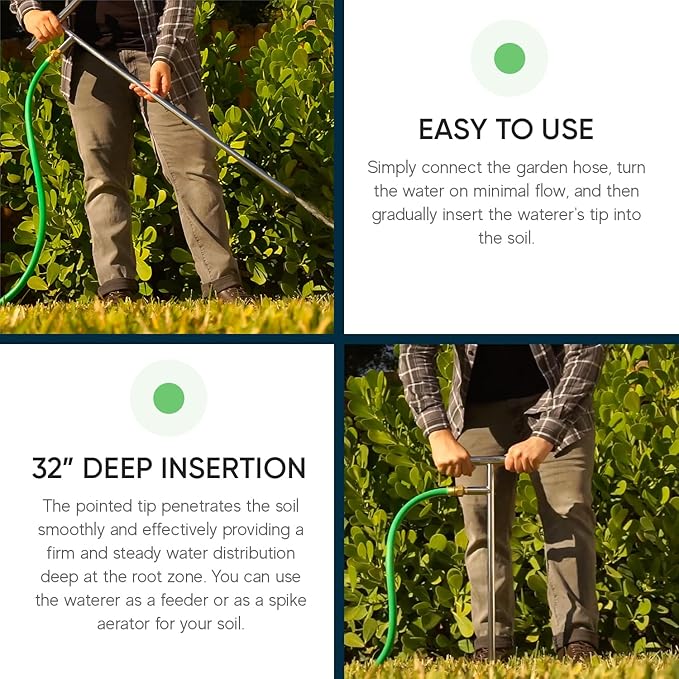 EASY TO USE

Simply connect the garden hose, turn the water on minimal flow, and then gradually insert the waterer's tip into the soil.

32" DEEP INSERTION

The pointed tip penetrates the soil smoothly and effectively providing a firm and steady water distribution deep at the root zone. You can use the waterer as a feeder or as a spike aerator for your soil.