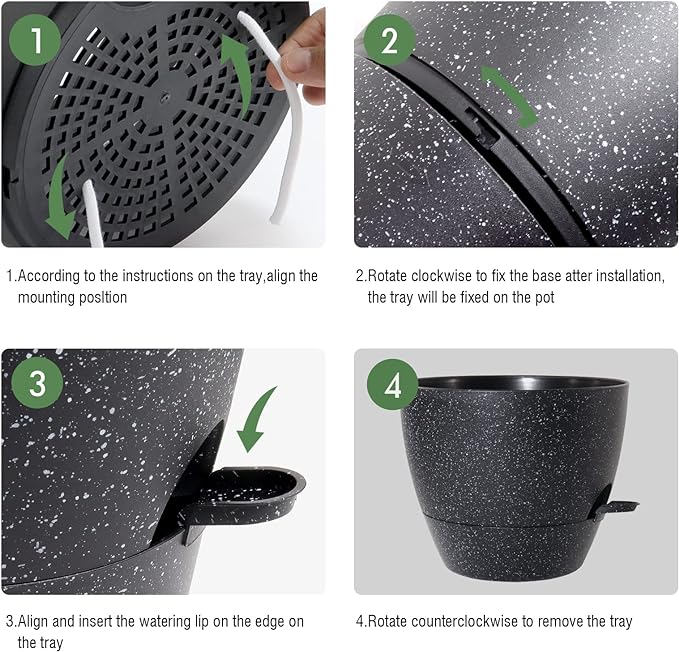 1

2

1.According to the instructions on the tray,align the mounting posltion

2.Rotate clockwise to fix the base atter installation, the tray will be fixed on the pot

3

4

3.Align and insert the watering lip on the edge on the tray

4.Rotate counterclockwise to remove the tray