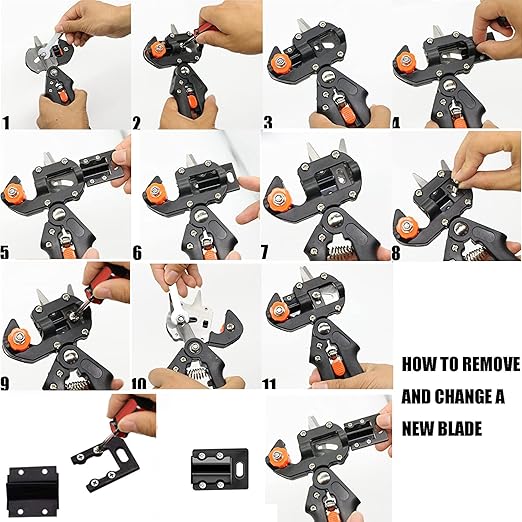 1
2
3
4
5
6
7
8
9
10
11
HOW TO REMOVE AND CHANGE A NEW BLADE