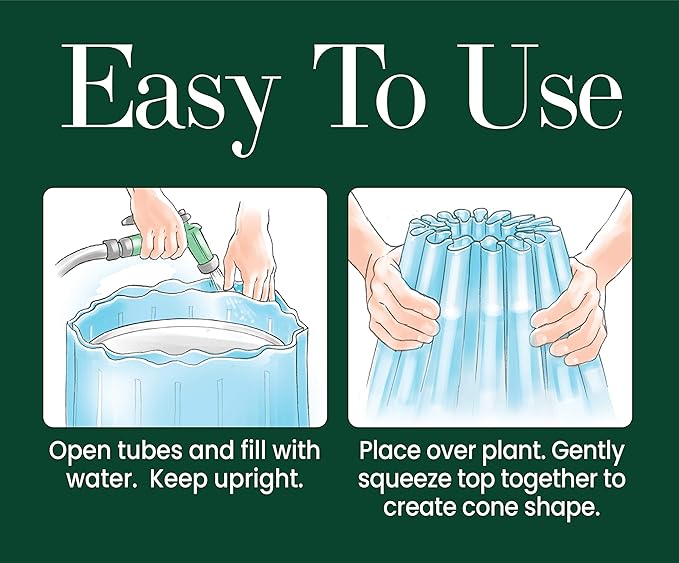 Easy To Use

Open tubes and fill with water.  Keep upright.

Place over plant. Gently squeeze top together to create cone shape.