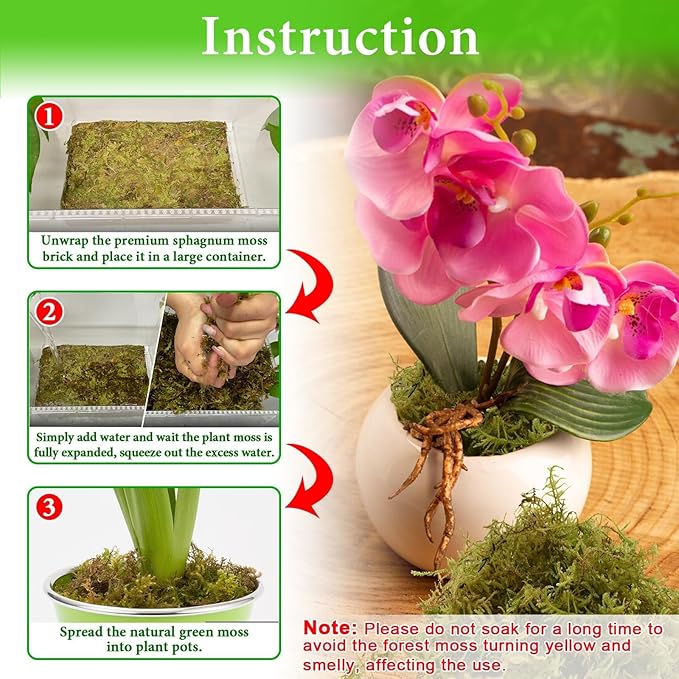 Instruction

1
Unwrap the premium sphagnum moss brick and place it in a large container.

2
Simply add water and wait the plant moss is fully expanded, squeeze out the excess water.

3
Spread the natural green moss into plant pots.

Note: Please do not soak for a long time to avoid the forest moss turning yellow and smelly, affecting the use.