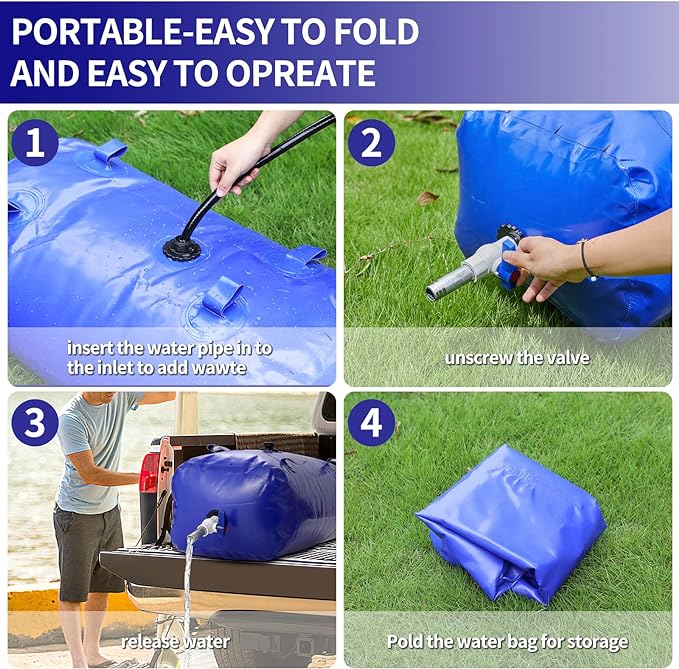 PORTABLE-EASY TO FOLD AND EASY TO OPREATE

1

insert the water pipe in to the inlet to add wawte

2

unscrew the valve

3

release water

4

Pold the water bag for storage