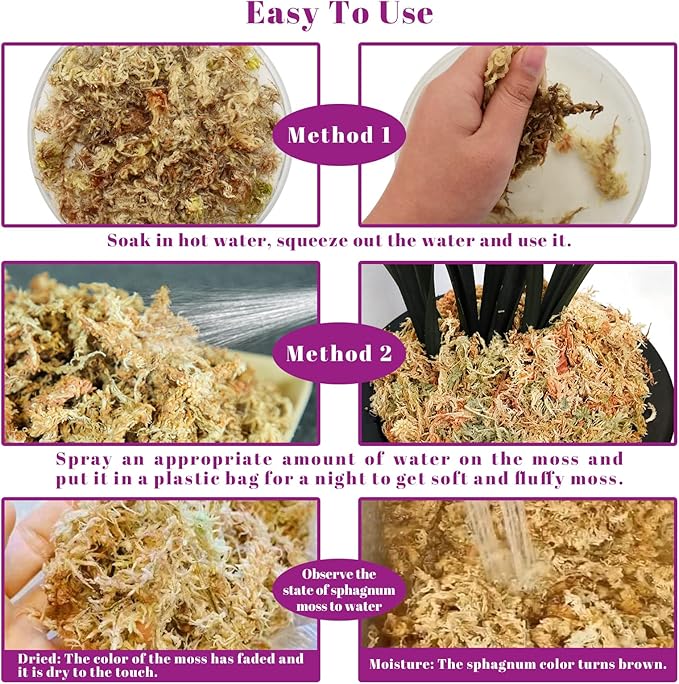 Easy To Use

Method 1

Soak in hot water, squeeze out the water and use it.

Method 2

Spray an appropriate amount of water on the moss and put it in a plastic bag for a night to get soft and fluffy moss.

Observe the state of sphagnum moss to water

Dried: The color of the moss has faded and it is dry to the touch.

Moisture: The sphagnum color turns brown.