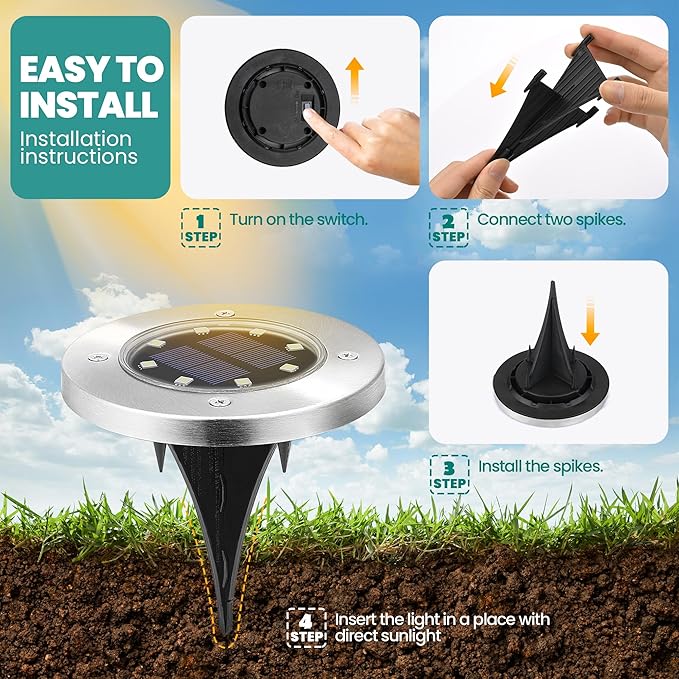 EASY TO INSTALL
Installation instructions

1 STEP Turn on the switch.

2 STEP Connect two spikes.

3 STEP Install the spikes.

4 STEP Insert the light in a place with direct sunlight