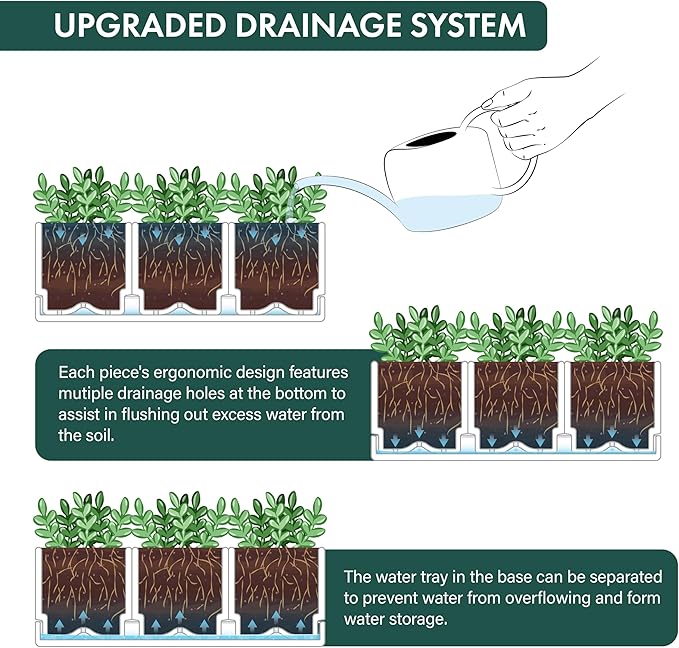 UPGRADED DRAINAGE SYSTEM

Each piece's ergonomic design features mutiple drainage holes at the bottom to assist in flushing out excess water from the soil.

The water tray in the base can be separated to prevent water from overflowing and form water storage.