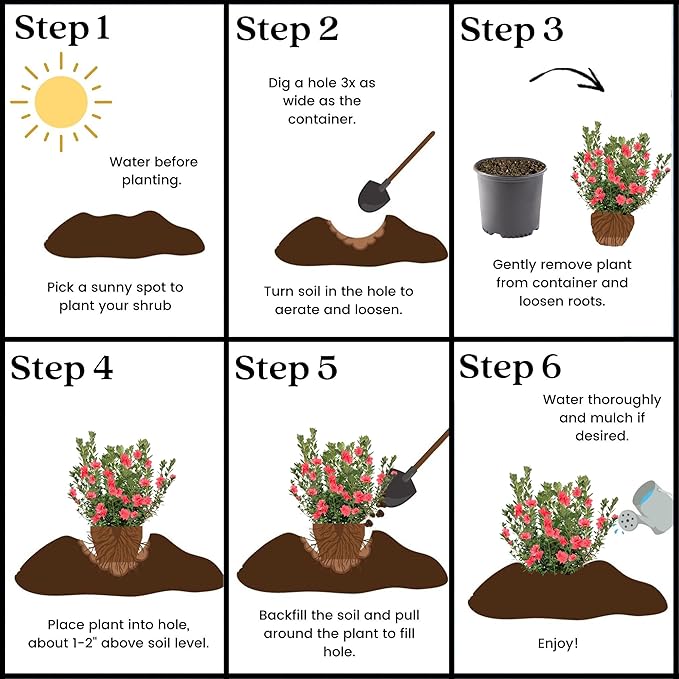 Step 1

Water before planting.

Pick a sunny spot to plant your shrub

Step 2

Dig a hole 3x as wide as the container.

Turn soil in the hole to aerate and loosen.

Step 3

Gently remove plant from container and loosen roots.

Step 4

Place plant into hole, about 1-2" above soil level.

Step 5

Backfill the soil and pull around the plant to fill hole.

Step 6

Water thoroughly and mulch if desired.

Enjoy!