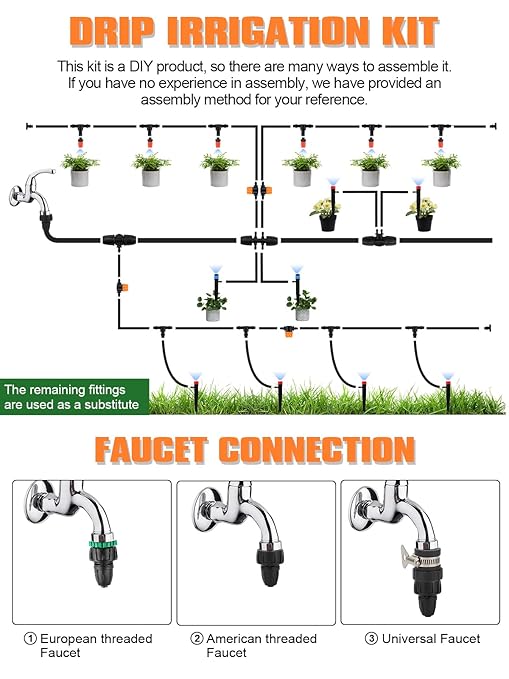 DRIP IRRIGATION KIT

This kit is a DIY product, so there are many ways to assemble it. If you have no experience in assembly, we have provided an assembly method for your reference.

The remaining fittings are used as a substitute

FAUCET CONNECTION

① European threaded Faucet

② American threaded Faucet

③ Universal Faucet