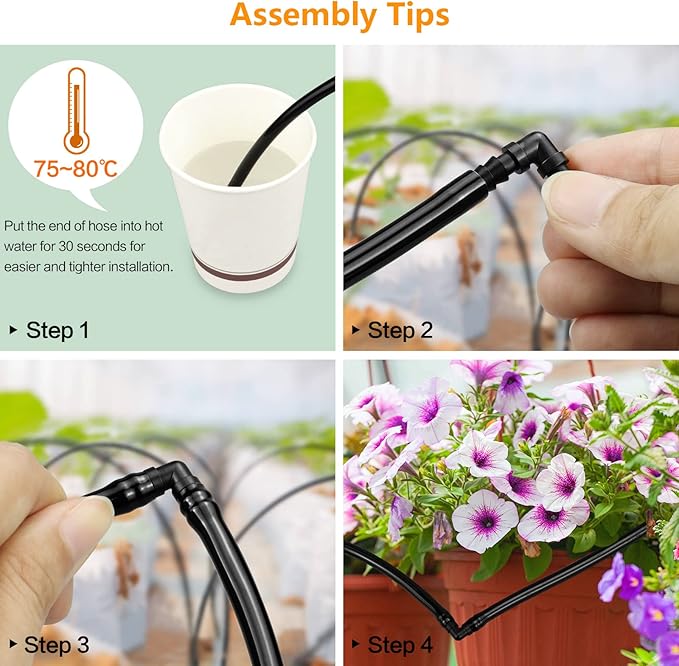 Assembly Tips

75~80℃

Put the end of hose into hot water for 30 seconds for easier and tighter installation.

▸ Step 1

▸ Step 2

▸ Step 3

▸ Step 4