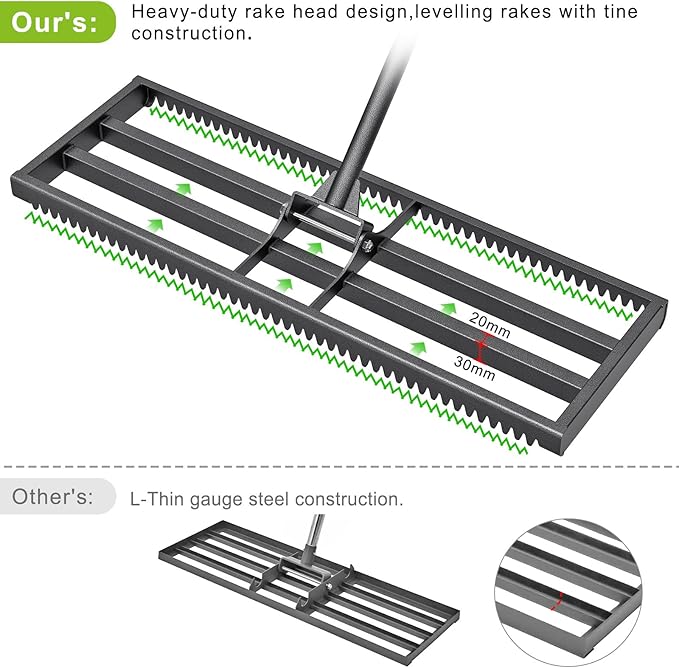 Our's: Heavy-duty rake head design,levelling rakes with tine construction.

20mm

30mm

Other's: L-Thin gauge steel construction.