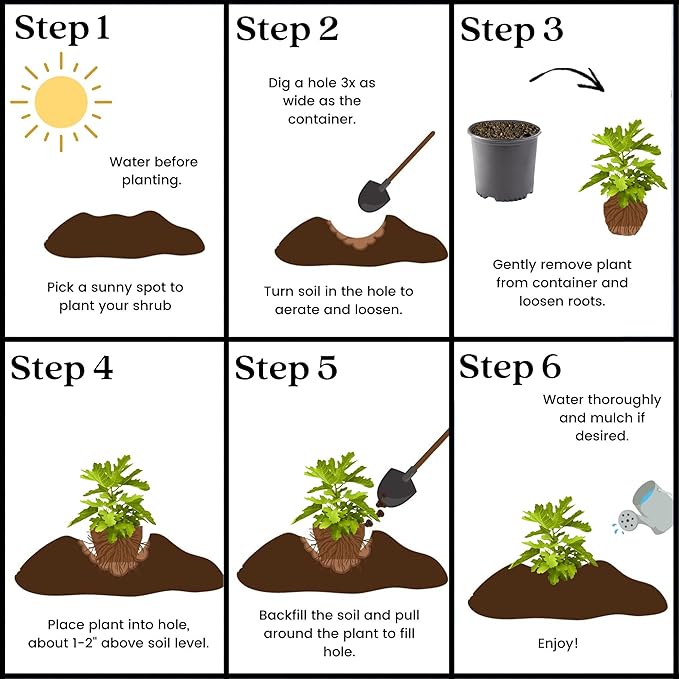 Step 1

Water before planting.

Pick a sunny spot to plant your shrub

Step 2

Dig a hole 3x as wide as the container.

Turn soil in the hole to aerate and loosen.

Step 3

Gently remove plant from container and loosen roots.

Step 4

Place plant into hole, about 1-2" above soil level.

Step 5

Backfill the soil and pull around the plant to fill hole.

Step 6

Water thoroughly and mulch if desired.

Enjoy!