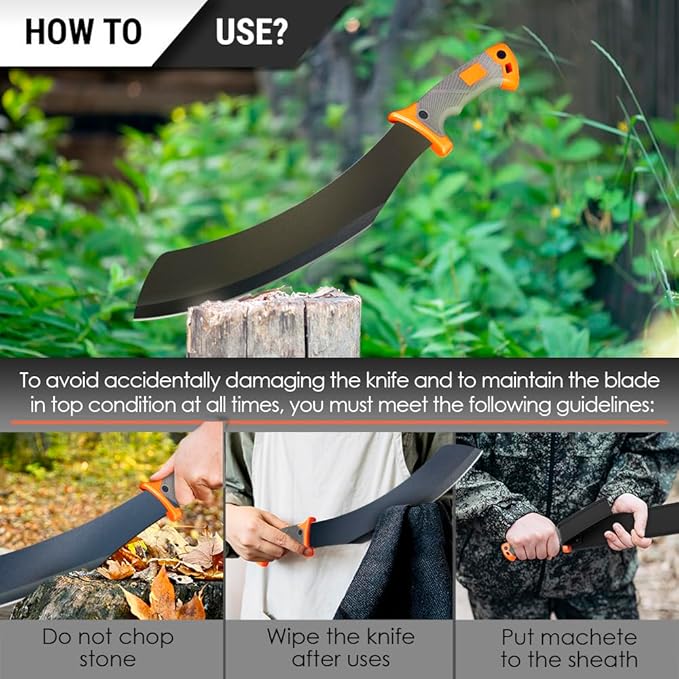 HOW TO USE?

To avoid accidentally damaging the knife and to maintain the blade in top condition at all times, you must meet the following guidelines:

Do not chop stone

Wipe the knife after uses

Put machete to the sheath