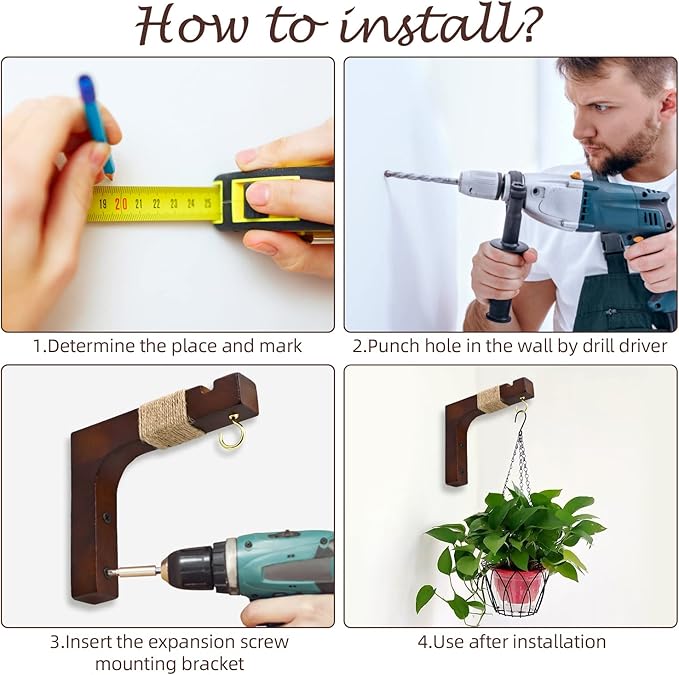 How to install?

19 20 21 22 23 24 25

1.Determine the place and mark

2.Punch hole in the wall by drill driver

3.Insert the expansion screw mounting bracket

4.Use after installation