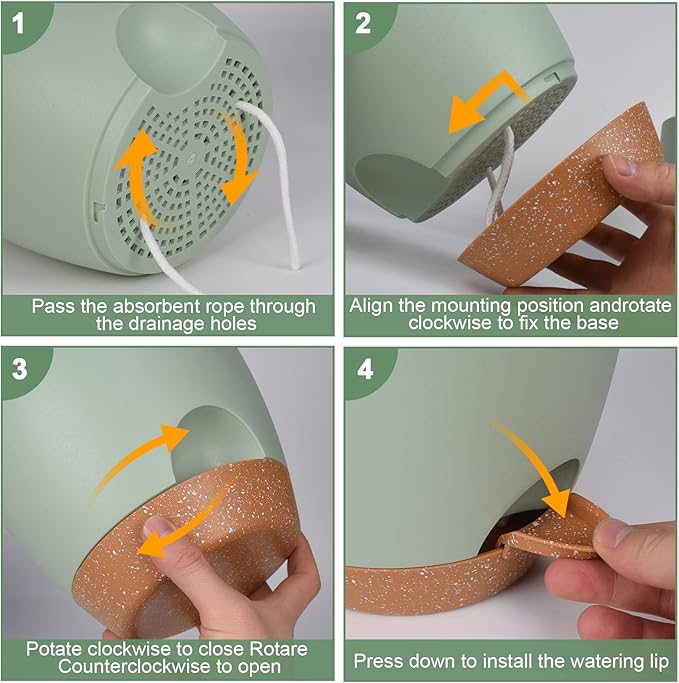 1

Pass the absorbent rope through the drainage holes

2

Align the mounting position androtate clockwise to fix the base

3

Potate clockwise to close Rotare Counterclockwise to open

4

Press down to install the watering lip