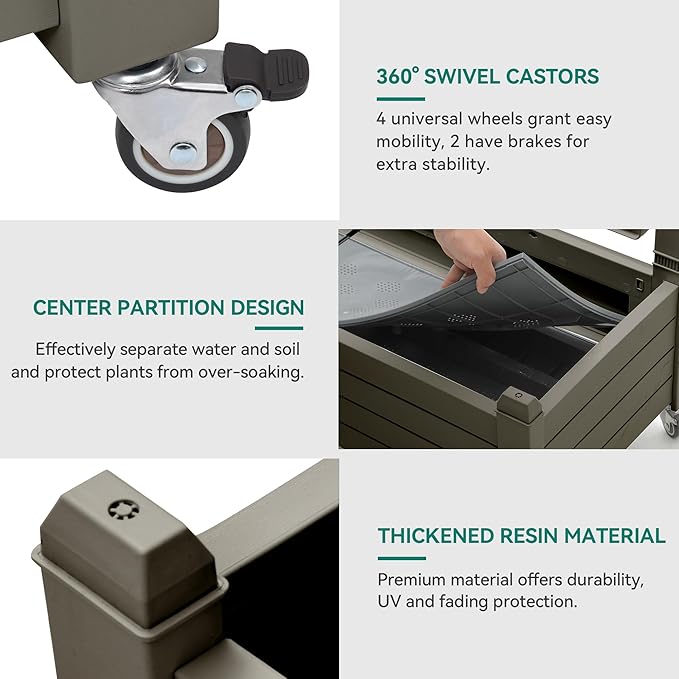 360° SWIVEL CASTORS

4 universal wheels grant easy mobility, 2 have brakes for extra stability.

CENTER PARTITION DESIGN

Effectively separate water and soil and protect plants from over-soaking.

THICKENED RESIN MATERIAL

Premium material offers durability, UV and fading protection.