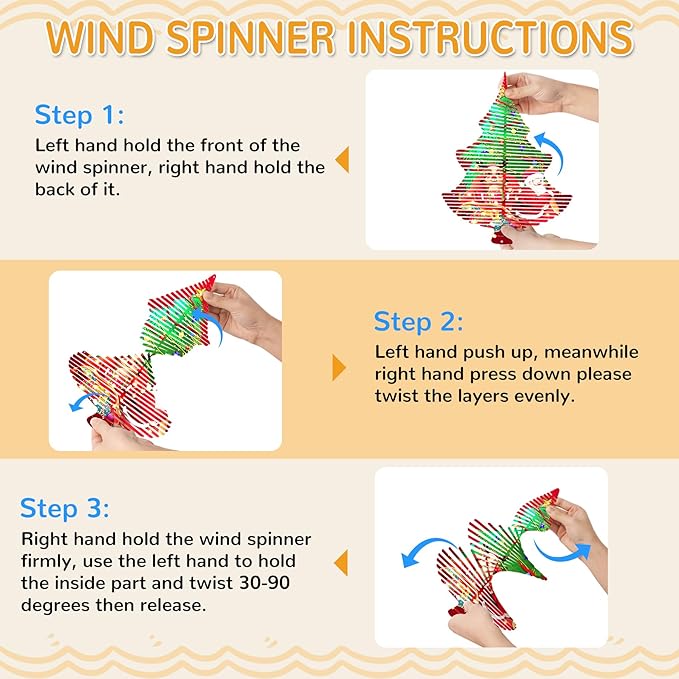 WIND SPINNER INSTRUCTIONS

Step 1:
Left hand hold the front of the wind spinner, right hand hold the back of it.

Step 2:
Left hand push up, meanwhile right hand press down please twist the layers evenly.

Step 3:
Right hand hold the wind spinner firmly, use the left hand to hold the inside part and twist 30-90 degrees then release.