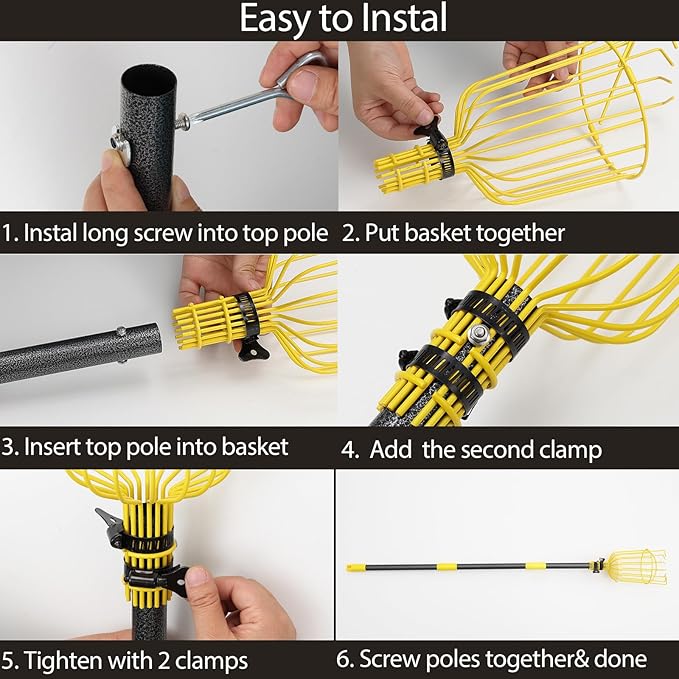 Easy to Instal

1. Instal long screw into top pole

2. Put basket together

3. Insert top pole into basket

4. Add the second clamp

5. Tighten with 2 clamps

6. Screw poles together& done