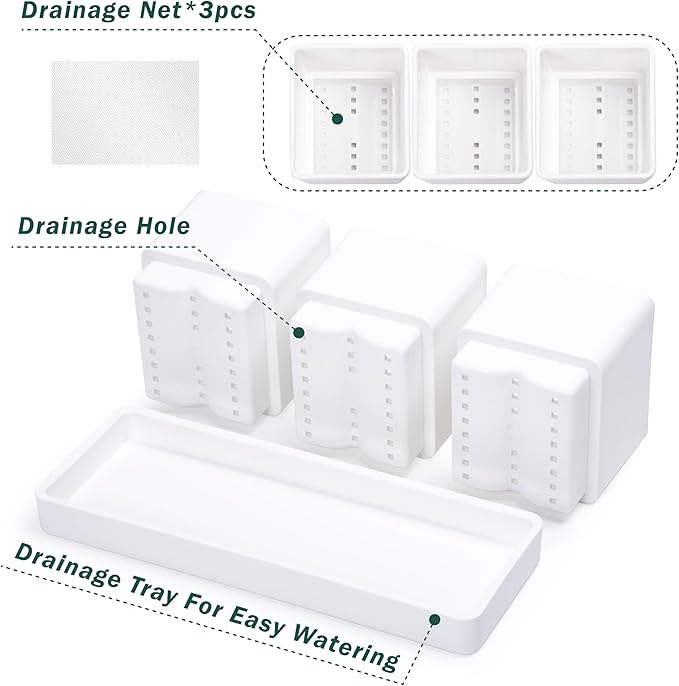 Drainage Net*3pcs

Drainage Hole

Drainage Tray For Easy Watering