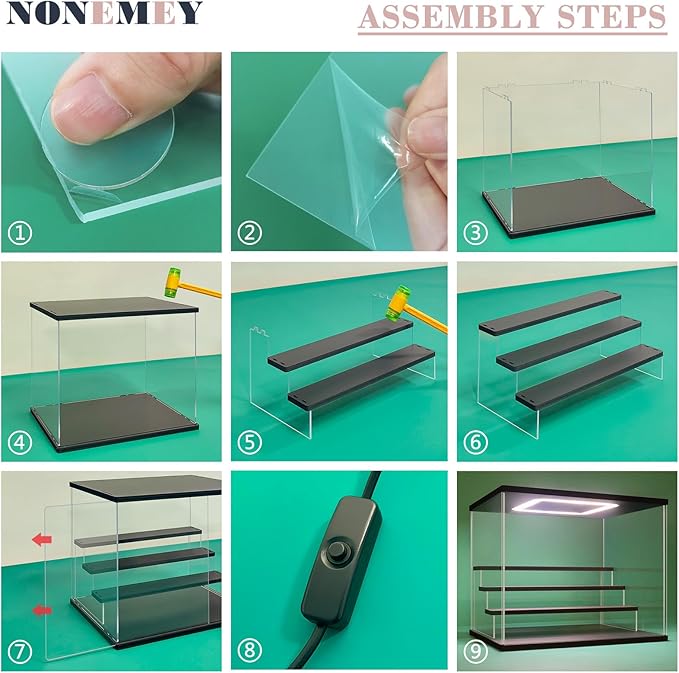 NONEMEY

ASSEMBLY STEPS

①

②

③

④

⑤

⑥

⑦

⑧

⑨