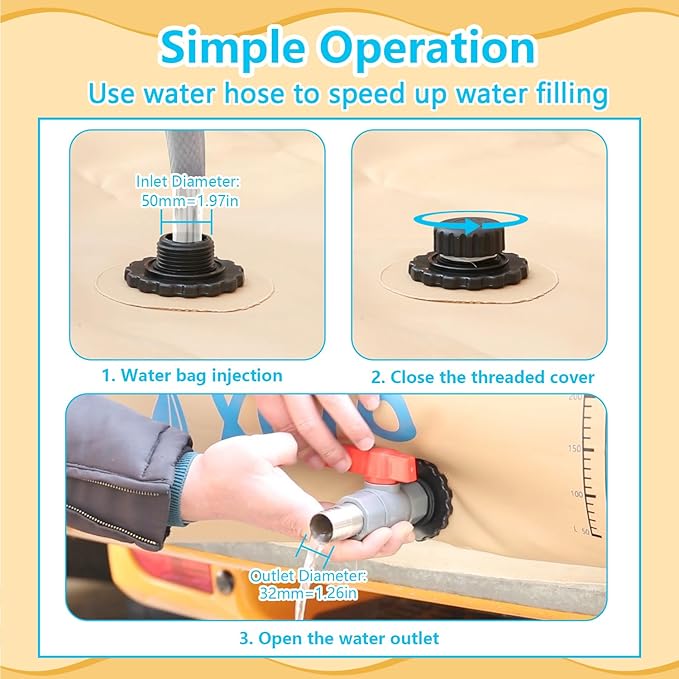 Simple Operation
Use water hose to speed up water filling

Inlet Diameter:
50mm=1.97in

1. Water bag injection

2. Close the threaded cover

200
150
100
L 50

Outlet Diameter:
32mm=1.26in

3. Open the water outlet