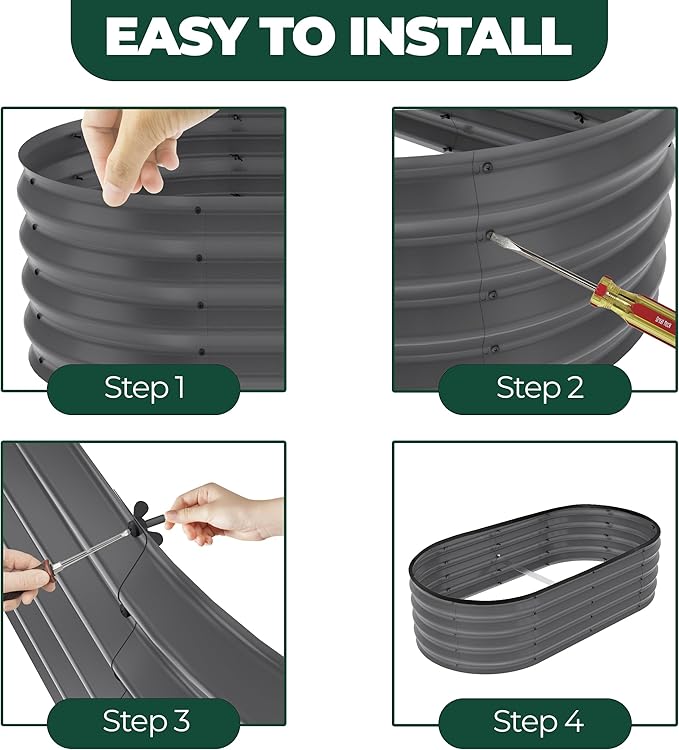 EASY TO INSTALL

Step 1

Step 2

Step 3

Step 4