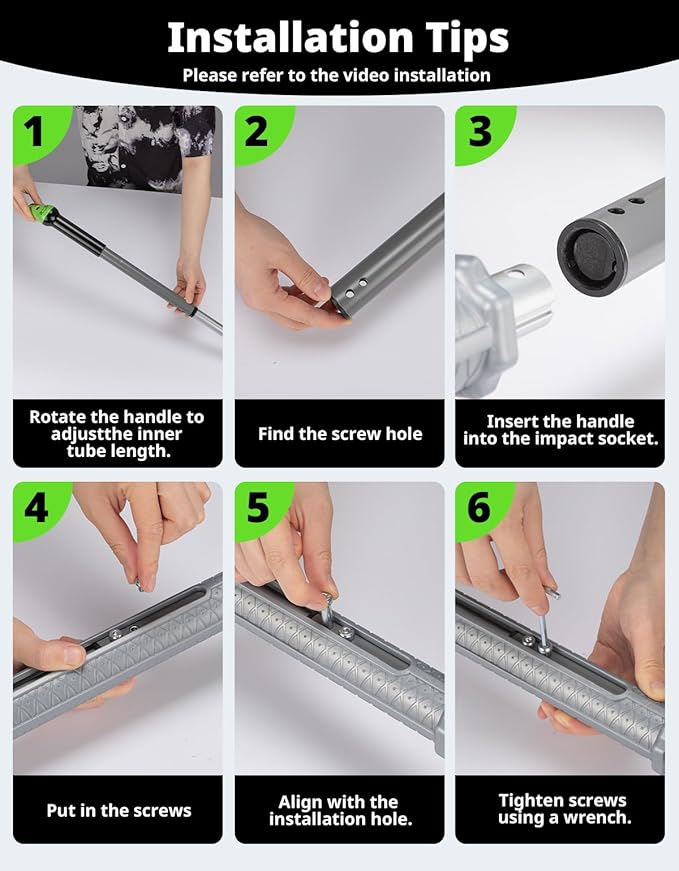 Installation Tips
Please refer to the video installation

1
Rotate the handle to adjustthe inner tube length.

2
Find the screw hole

3
Insert the handle into the impact socket.

4
Put in the screws

5
Align with the installation hole.

6
Tighten screws using a wrench.