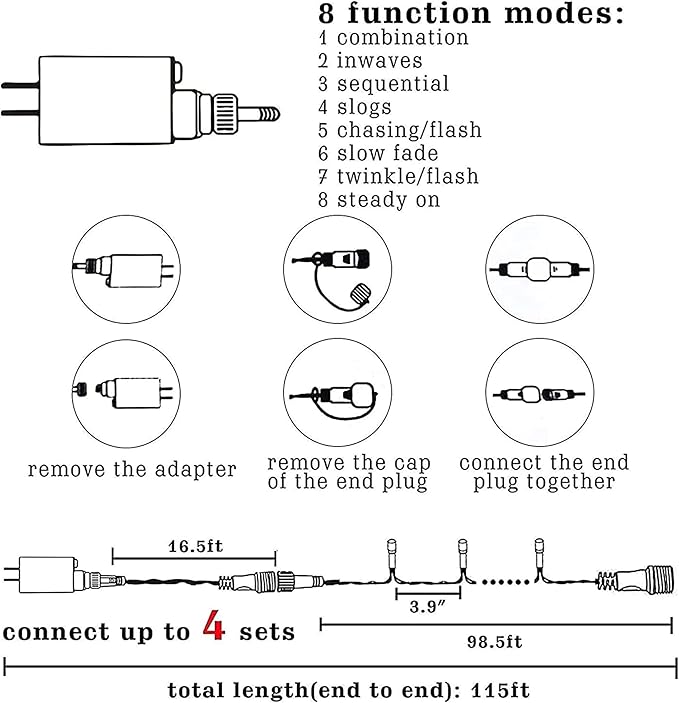 8 function modes:
1 combination
2 inwaves
3 sequential
4 slogs
5 chasing/flash
6 slow fade
7 twinkle/flash
8 steady on

remove the adapter

remove the cap of the end plug

connect the end plug together

16.5ft

3.9″

connect up to 4 sets

98.5ft

total length(end to end): 115ft