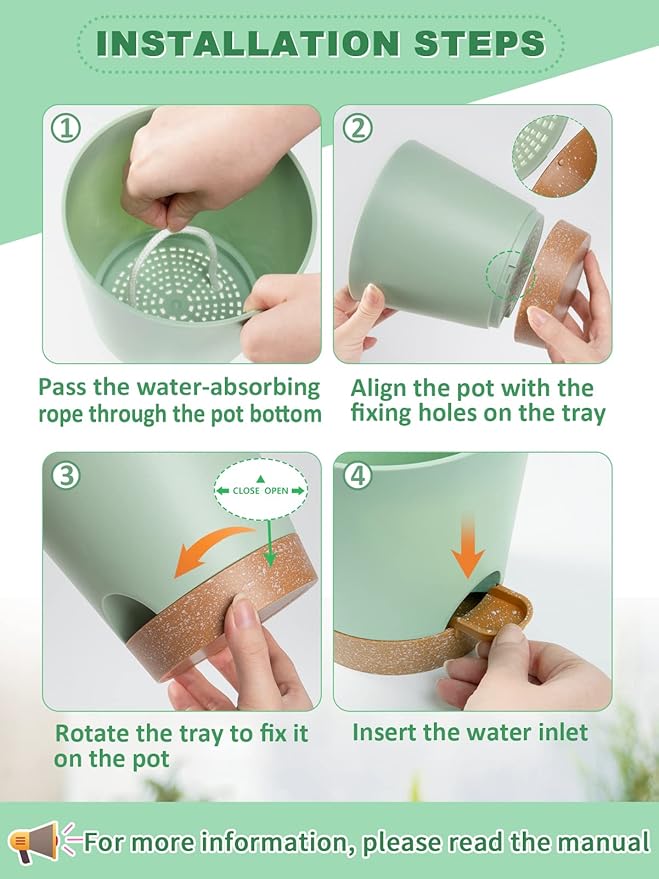 INSTALLATION STEPS

①

Pass the water-absorbing rope through the pot bottom

②

Align the pot with the fixing holes on the tray

③

CLOSE OPEN

Rotate the tray to fix it on the pot

④

Insert the water inlet

For more information, please read the manual