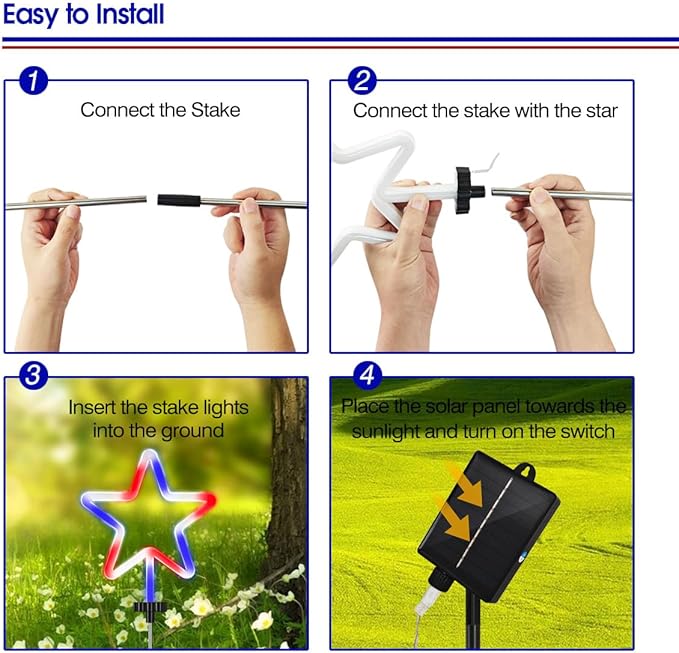 Easy to Install

1
Connect the Stake

2
Connect the stake with the star

3
Insert the stake lights into the ground

4
Place the solar panel towards the sunlight and turn on the switch