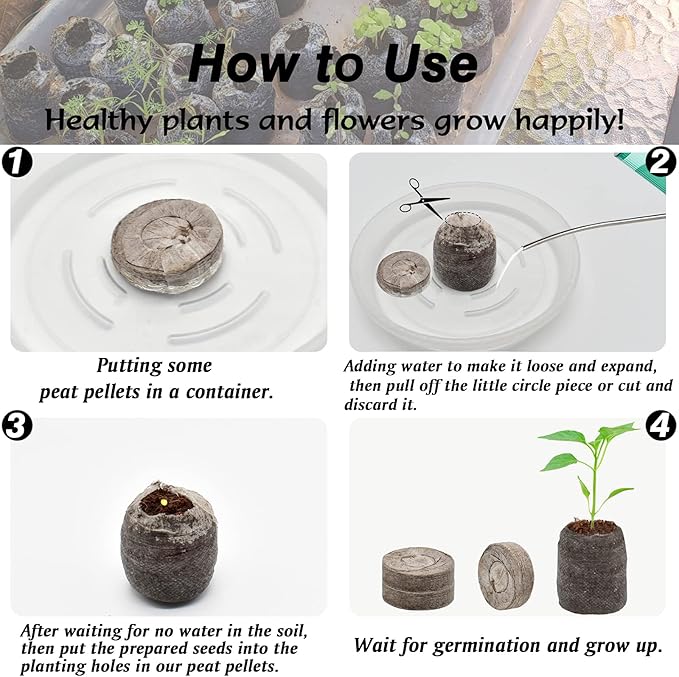 How to Use

Healthy plants and flowers grow happily!

1

Putting some peat pellets in a container.

2

Adding water to make it loose and expand, then pull off the little circle piece or cut and discard it.

3

After waiting for no water in the soil, then put the prepared seeds into the planting holes in our peat pellets.

4

Wait for germination and grow up.