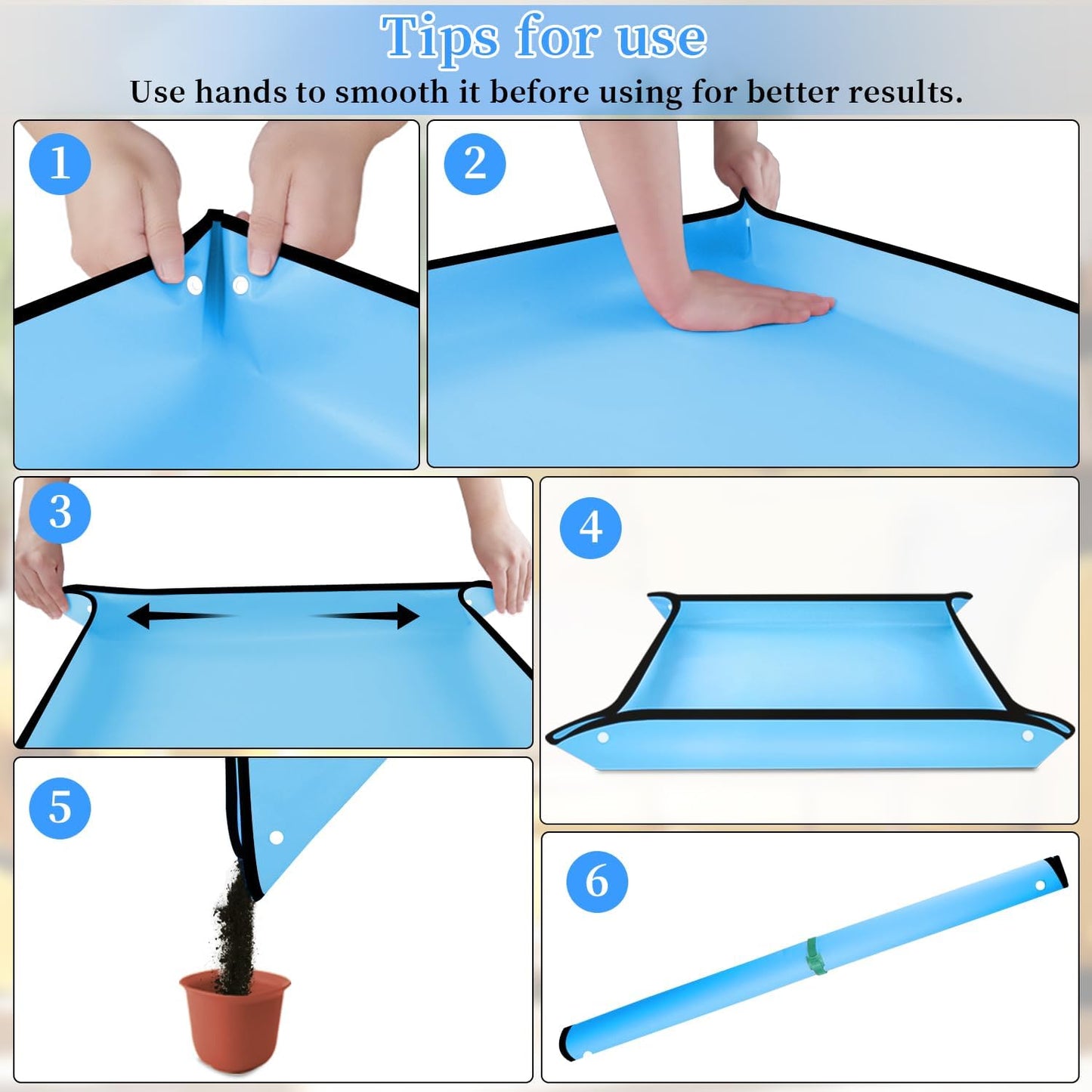 Tips for use
Use hands to smooth it before using for better results.

1

2

3

4

5

6