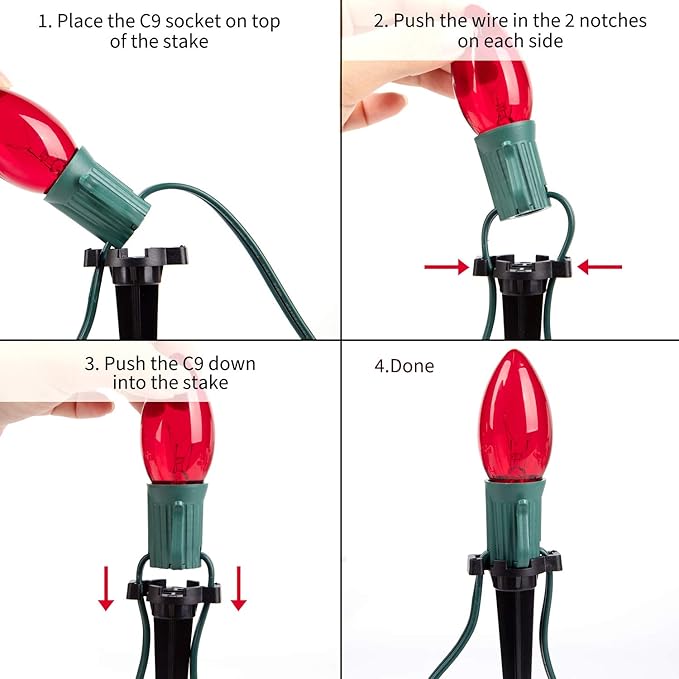 1. Place the C9 socket on top of the stake

2. Push the wire in the 2 notches on each side

3. Push the C9 down into the stake

4.Done