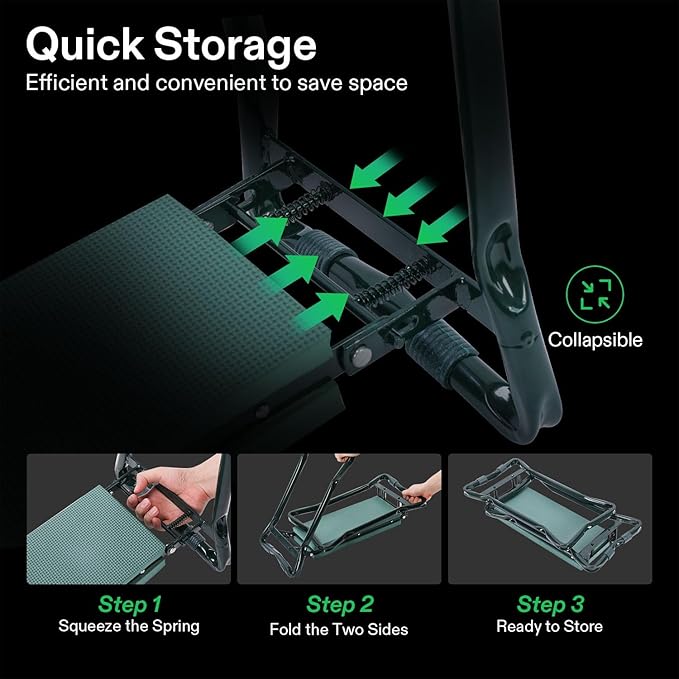 Quick Storage
Efficient and convenient to save space

Collapsible

Step 1
Squeeze the Spring

Step 2
Fold the Two Sides

Step 3
Ready to Store