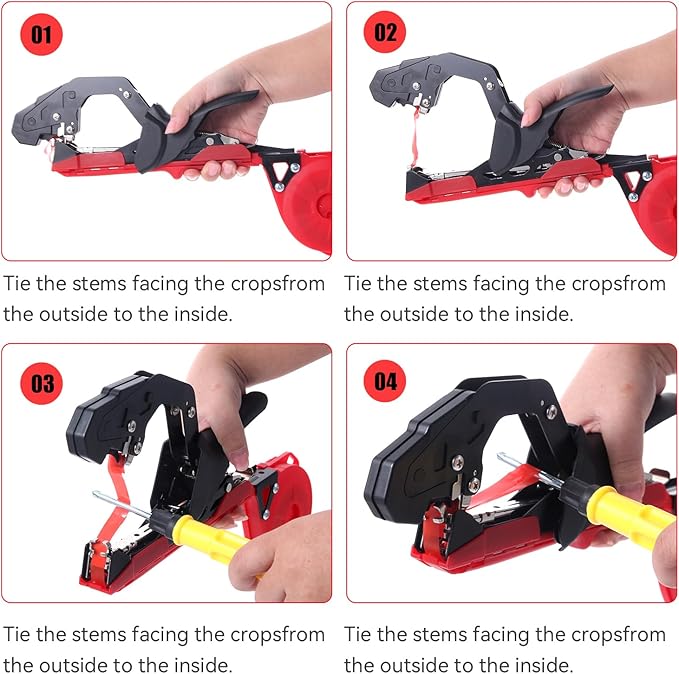 01

Tie the stems facing the cropsfrom the outside to the inside.

02

Tie the stems facing the cropsfrom the outside to the inside.

03

Tie the stems facing the cropsfrom the outside to the inside.

04

Tie the stems facing the cropsfrom the outside to the inside.