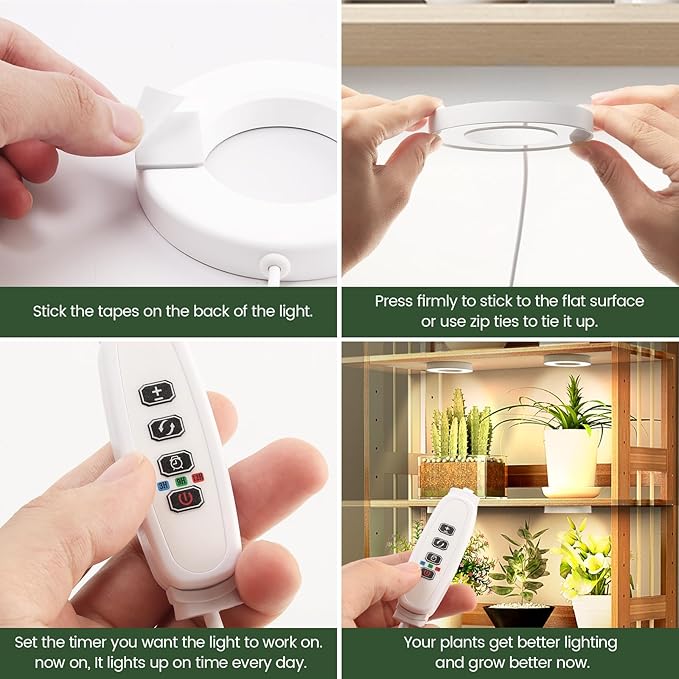 Stick the tapes on the back of the light.

Press firmly to stick to the flat surface or use zip ties to tie it up.

3H 9H 12H

Set the timer you want the light to work on. now on, It lights up on time every day.

Your plants get better lighting and grow better now.