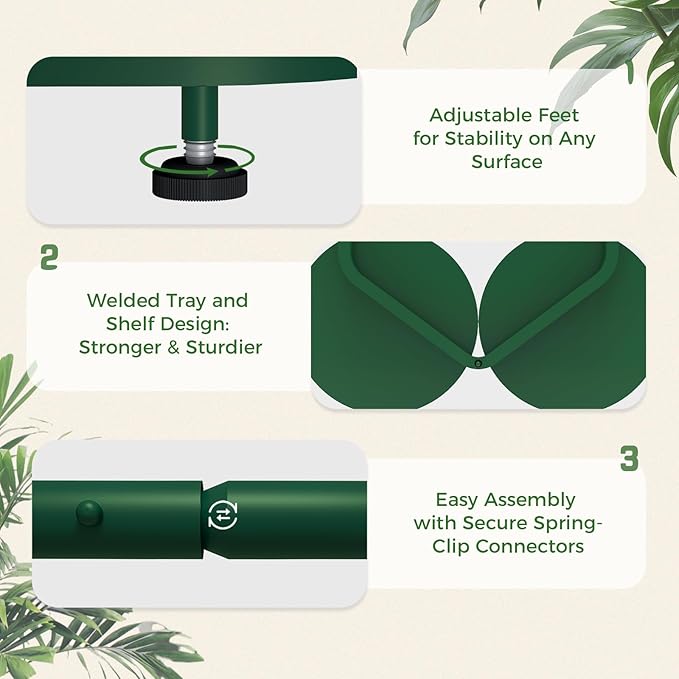 Adjustable Feet for Stability on Any Surface

2

Welded Tray and Shelf Design: Stronger & Sturdier

3

Easy Assembly with Secure Spring-Clip Connectors