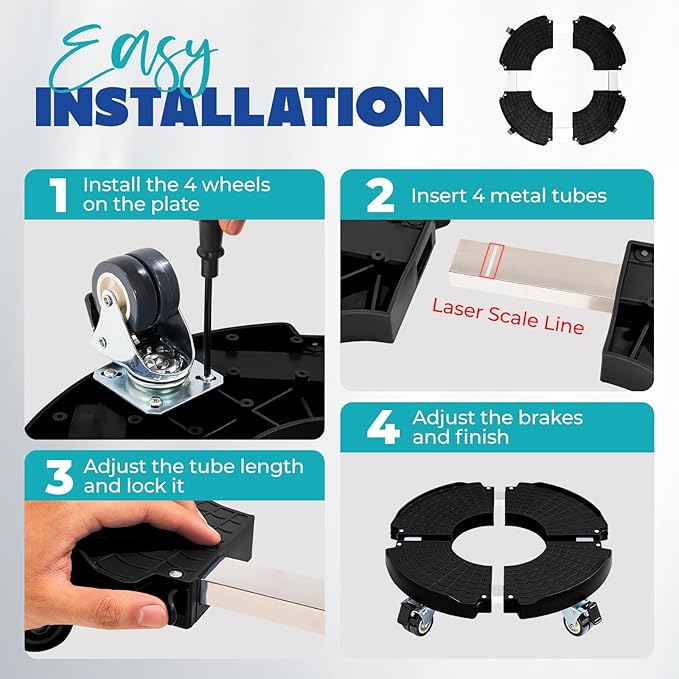 Easy
INSTALLATION

1 Install the 4 wheels on the plate

2 Insert 4 metal tubes

Laser Scale Line

3 Adjust the tube length and lock it

4 Adjust the brakes and finish