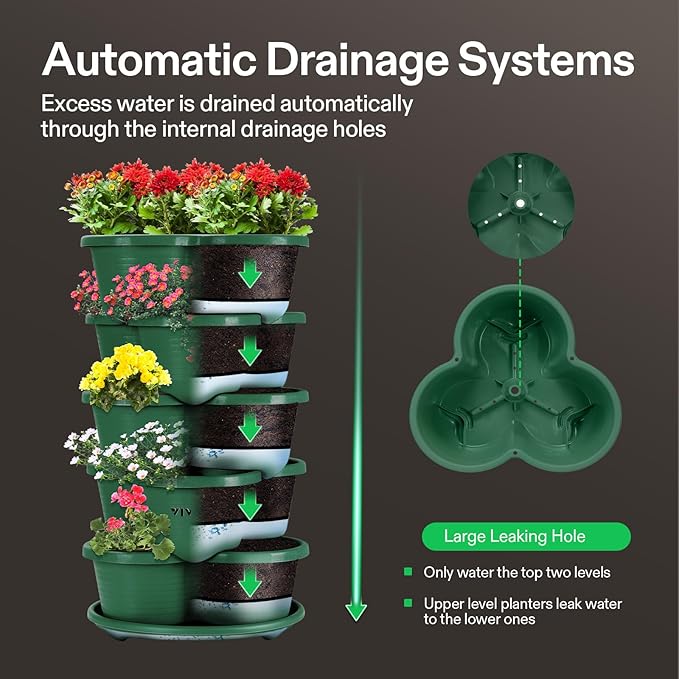 Automatic Drainage Systems

Excess water is drained automatically through the internal drainage holes

Large Leaking Hole

Only water the top two levels

Upper level planters leak water to the lower ones