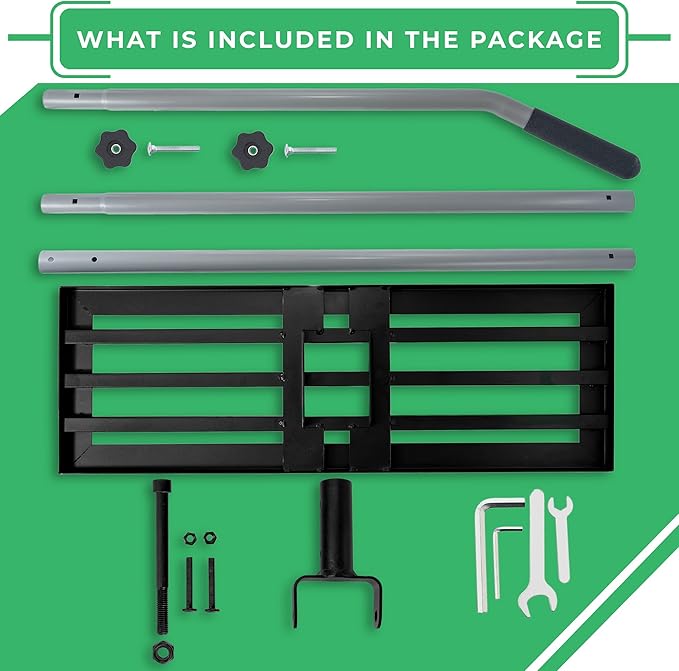 WHAT IS INCLUDED IN THE PACKAGE