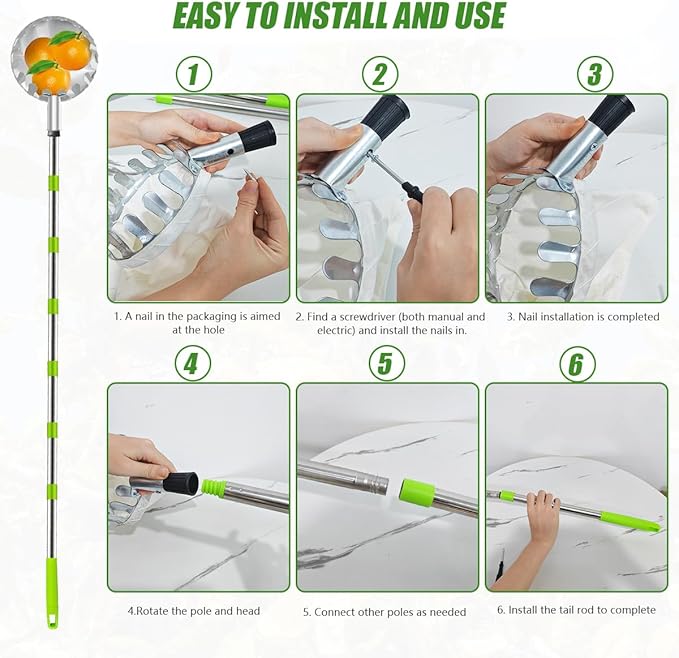 EASY TO INSTALL AND USE

1

2

3

1. A nail in the packaging is aimed at the hole

2. Find a screwdriver (both manual and electric) and install the nails in.

3. Nail installation is completed

4

5

6

4.Rotate the pole and head

5. Connect other poles as needed

6. Install the tail rod to complete